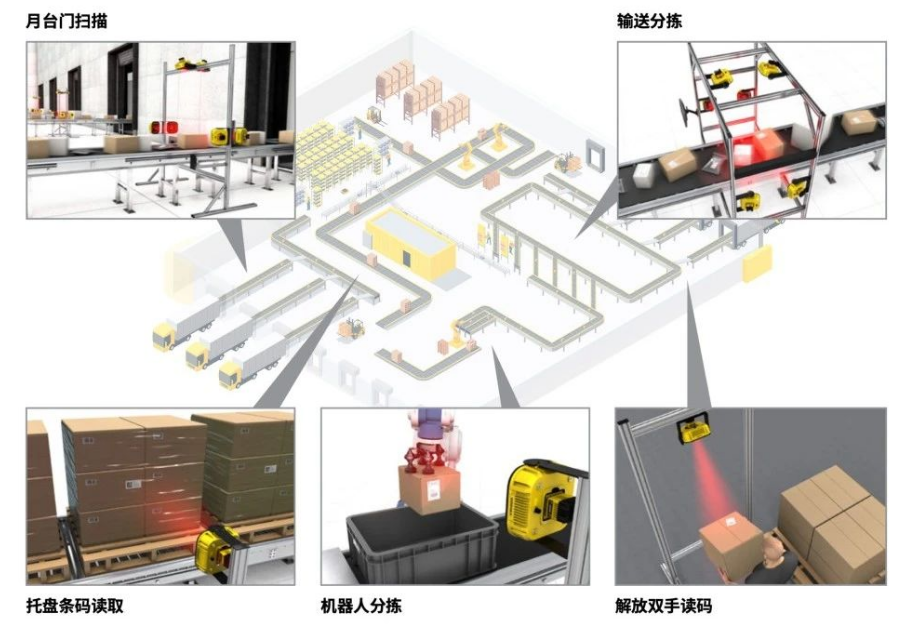 月台门扫描

输送分拣

托盘条码读取

机器人分拣

解放双手读码